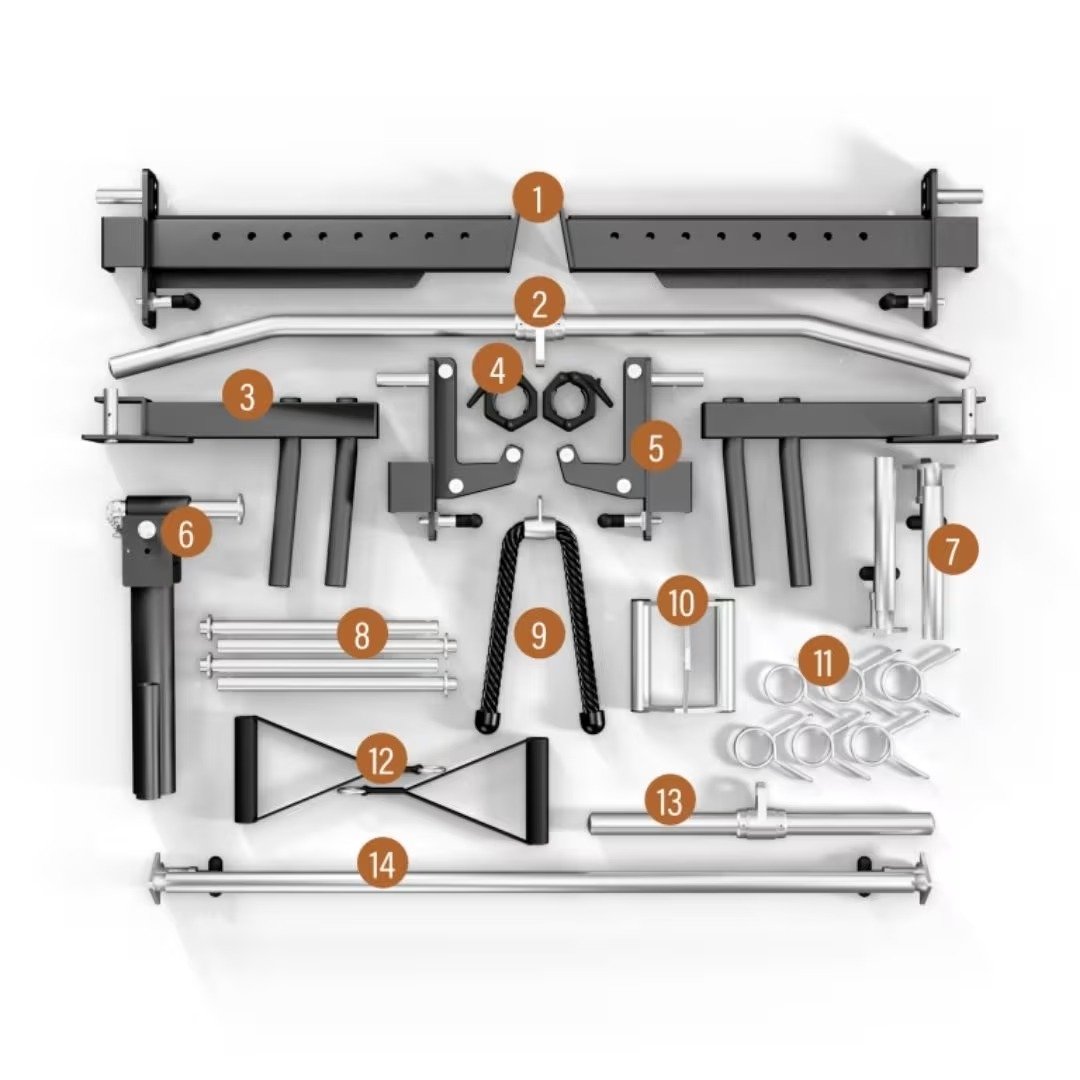 1
2
3
4
5
6
7
8
9
10
11
12
13
14