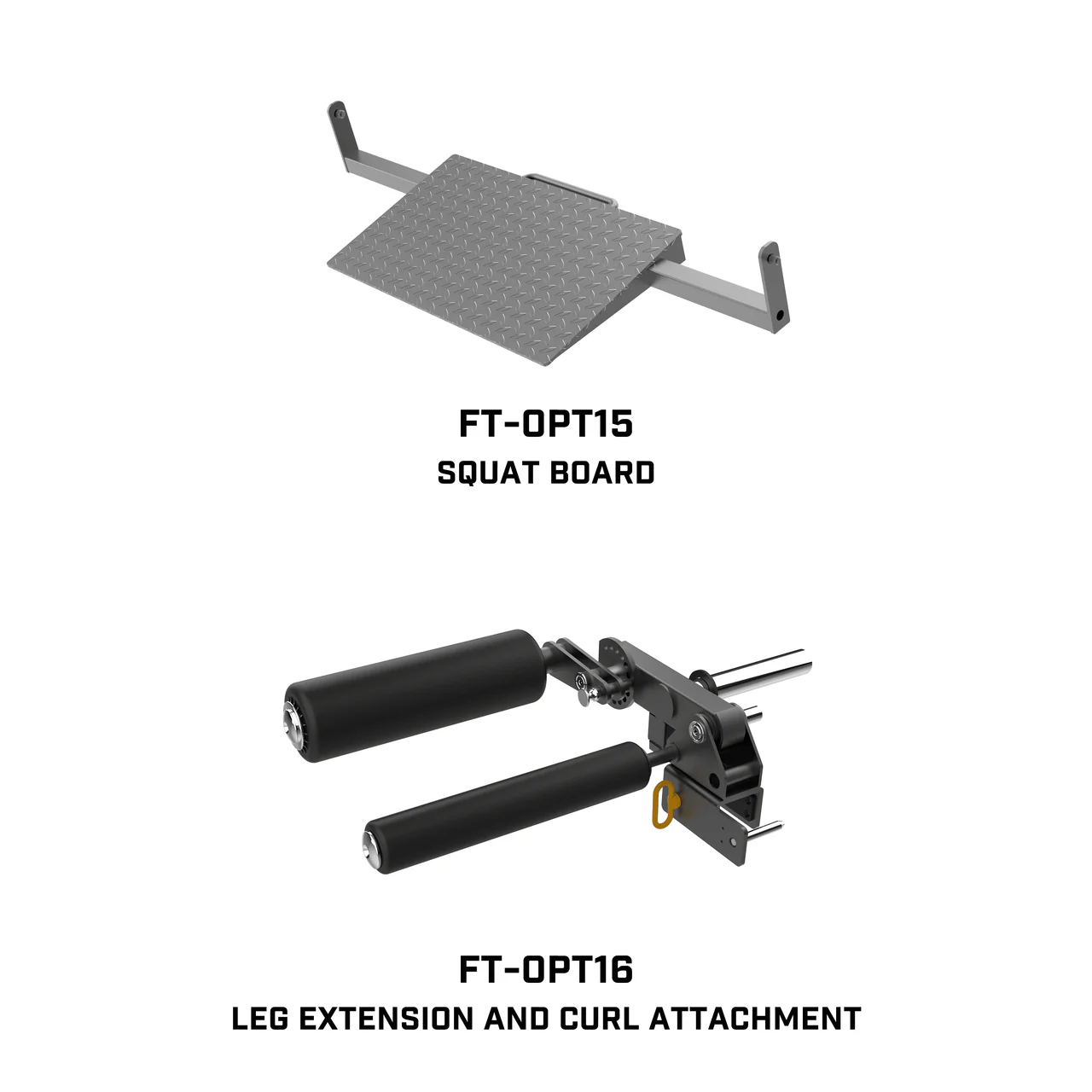 FT-OPT15
SQUAT BOARD

FT-OPT16
LEG EXTENSION AND CURL ATTACHMENT